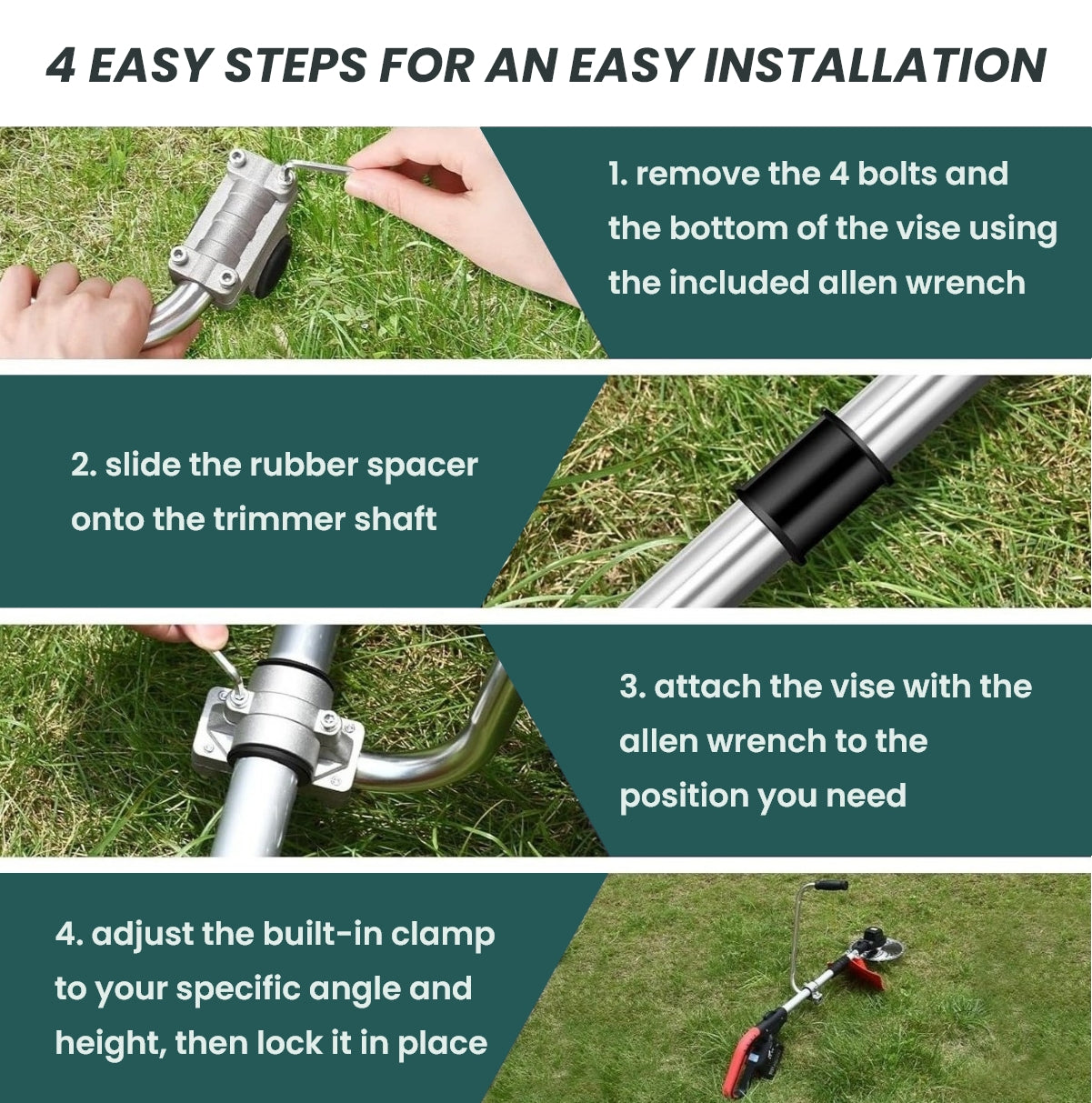 4 EASY STEPS FOR AN EASY INSTALLATION

1. remove the 4 bolts and the bottom of the vise using the included allen wrench

2. slide the rubber spacer onto the trimmer shaft

3. attach the vise with the allen wrench to the position you need

4. adjust the built-in clamp to your specific angle and height, then lock it in place